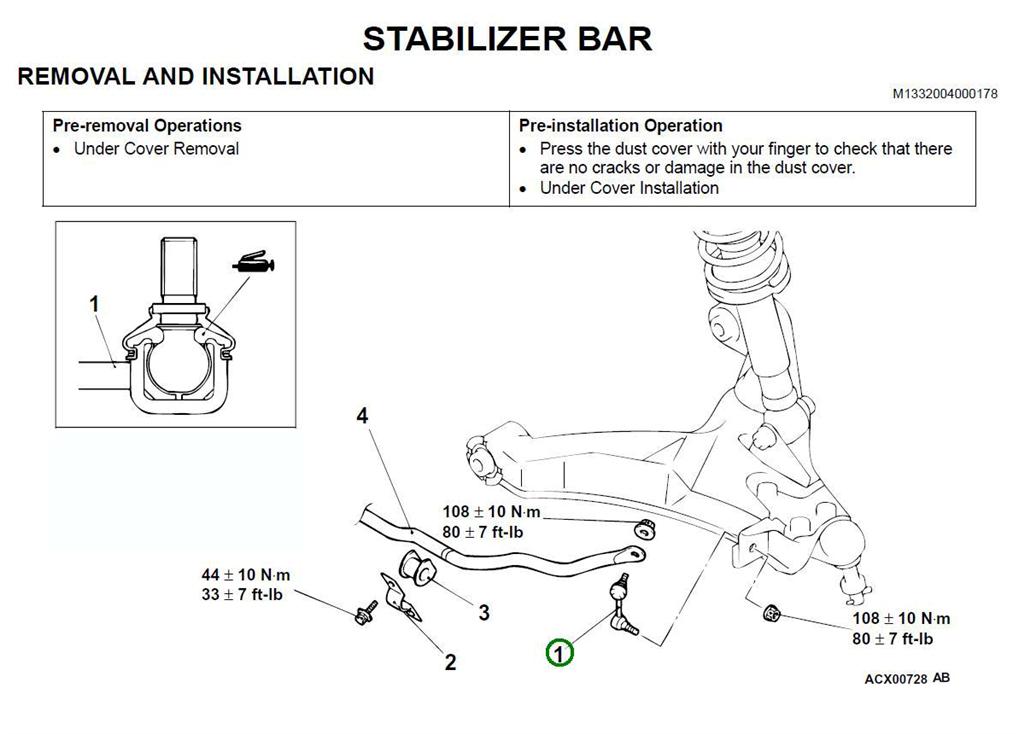 STABILIZER BAR

REMOVAL AND INSTALLATION

M1332004000178

| Pre-removal Operations | Pre-installation Operation |
|---|---|
| • Under Cover Removal | • Press the dust cover with your finger to check that there are no cracks or damage in the dust cover. • Under Cover Installation |

1

4

108 ± 10 N·m
80 ± 7 ft-lb

44 ± 10 N·m
33 ± 7 ft-lb

3

2

1

108 ± 10 N·m
80 ± 7 ft-lb

ACX00728 AB